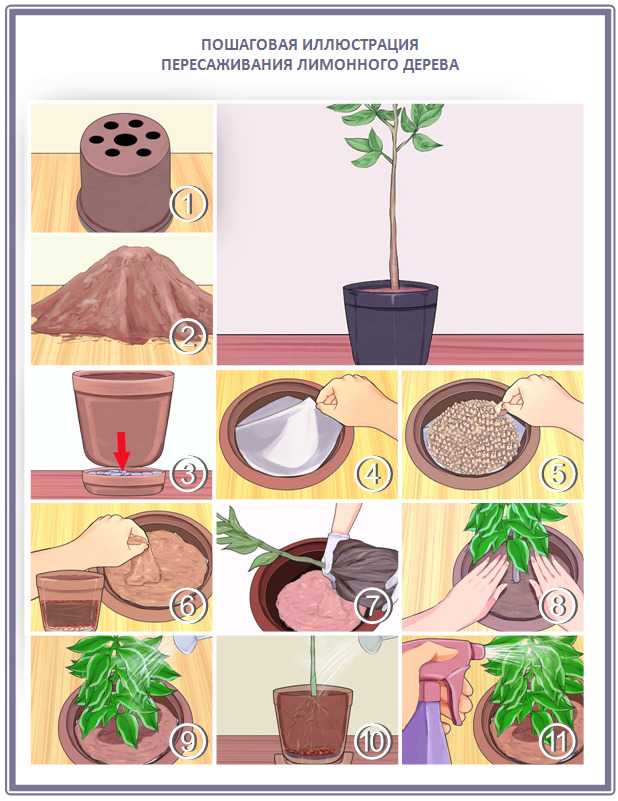 ПОШАГОВАЯ ИЛЛЮСТРАЦИЯ
ПЕРЕСАЖИВАНИЯ ЛИМОННОГО ДЕРЕВА

1

2

3

4

5

6

7

8

9

10

11